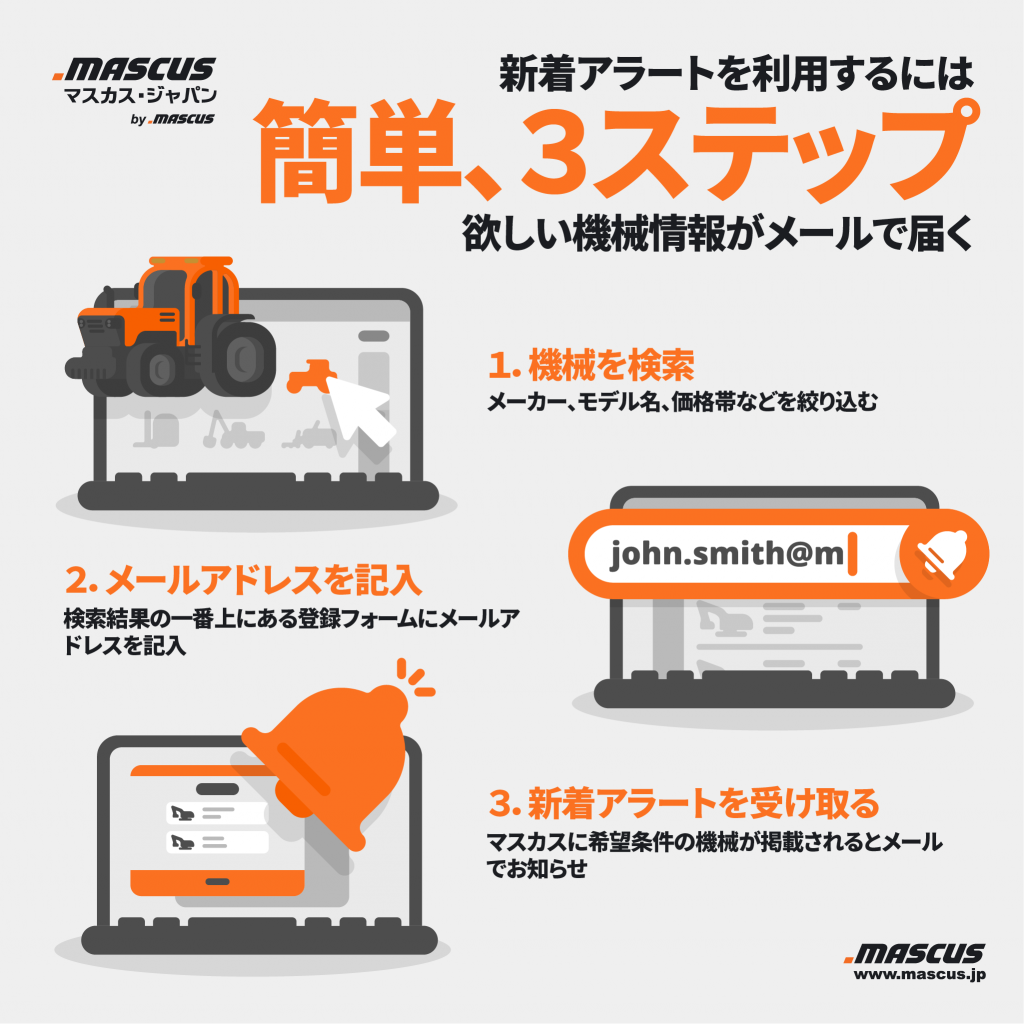 .MASCUS
マスカス・ジャパン
by .MASCUS

新着アラートを利用するには
簡単、3ステップ
欲しい機械情報がメールで届く

1. 機械を検索
メーカー、モデル名、価格帯などを絞り込む

john.smith@m

2. メールアドレスを記入
検索結果の一番上にある登録フォームにメールアドレスを記入

3. 新着アラートを受け取る
マスカスに希望条件の機械が掲載されるとメールでお知らせ

.MASCUS
www.mascus.jp