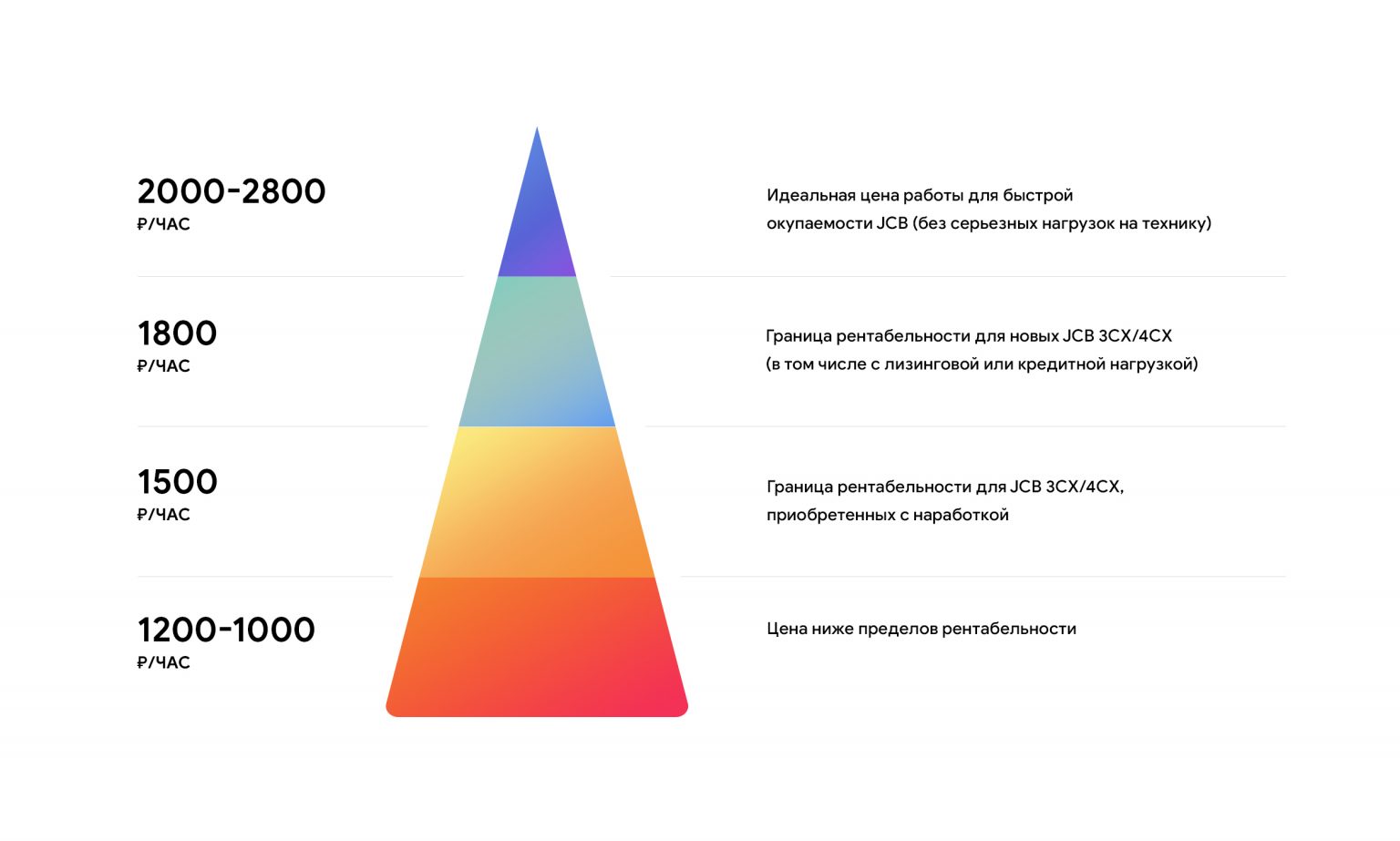 2000-2800
₽/ЧАС

Идеальная цена работы для быстрой окупаемости JCB (без серьезных нагрузок на технику)

1800
₽/ЧАС

Граница рентабельности для новых JCB 3CX/4CX (в том числе с лизинговой или кредитной нагрузкой)

1500
₽/ЧАС

Граница рентабельности для JCB 3CX/4CX, приобретенных с наработкой

1200-1000
₽/ЧАС

Цена ниже пределов рентабельности